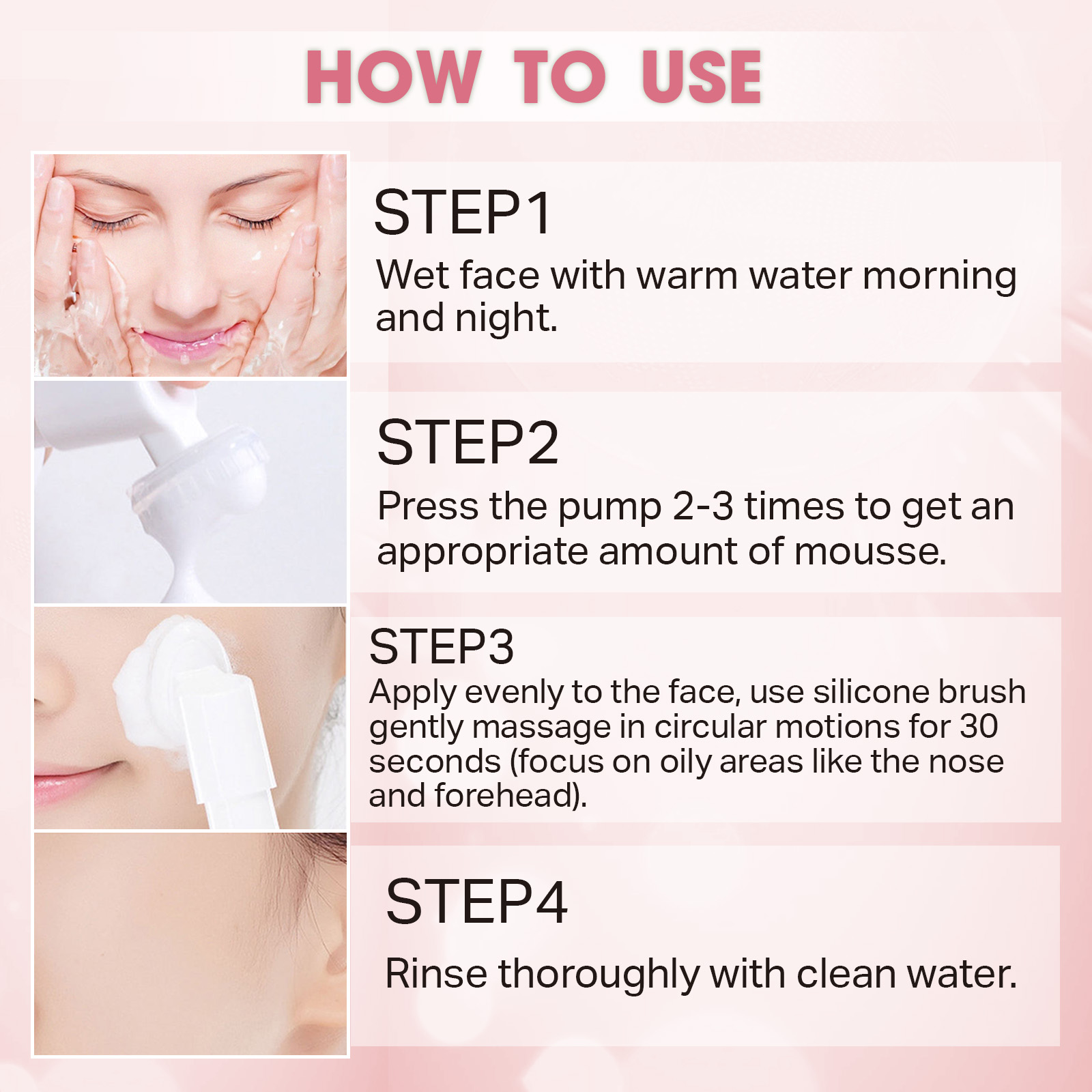 HOW TO USE

STEP1

Wet face with warm water morning and night.

STEP2

Press the pump 2-3 times to get an appropriate amount of mousse.

STEP3

Apply evenly to the face, use silicone brush gently massage in circular motions for 30 seconds (focus on oily areas like the nose and forehead).

STEP4

Rinse thoroughly with clean water.