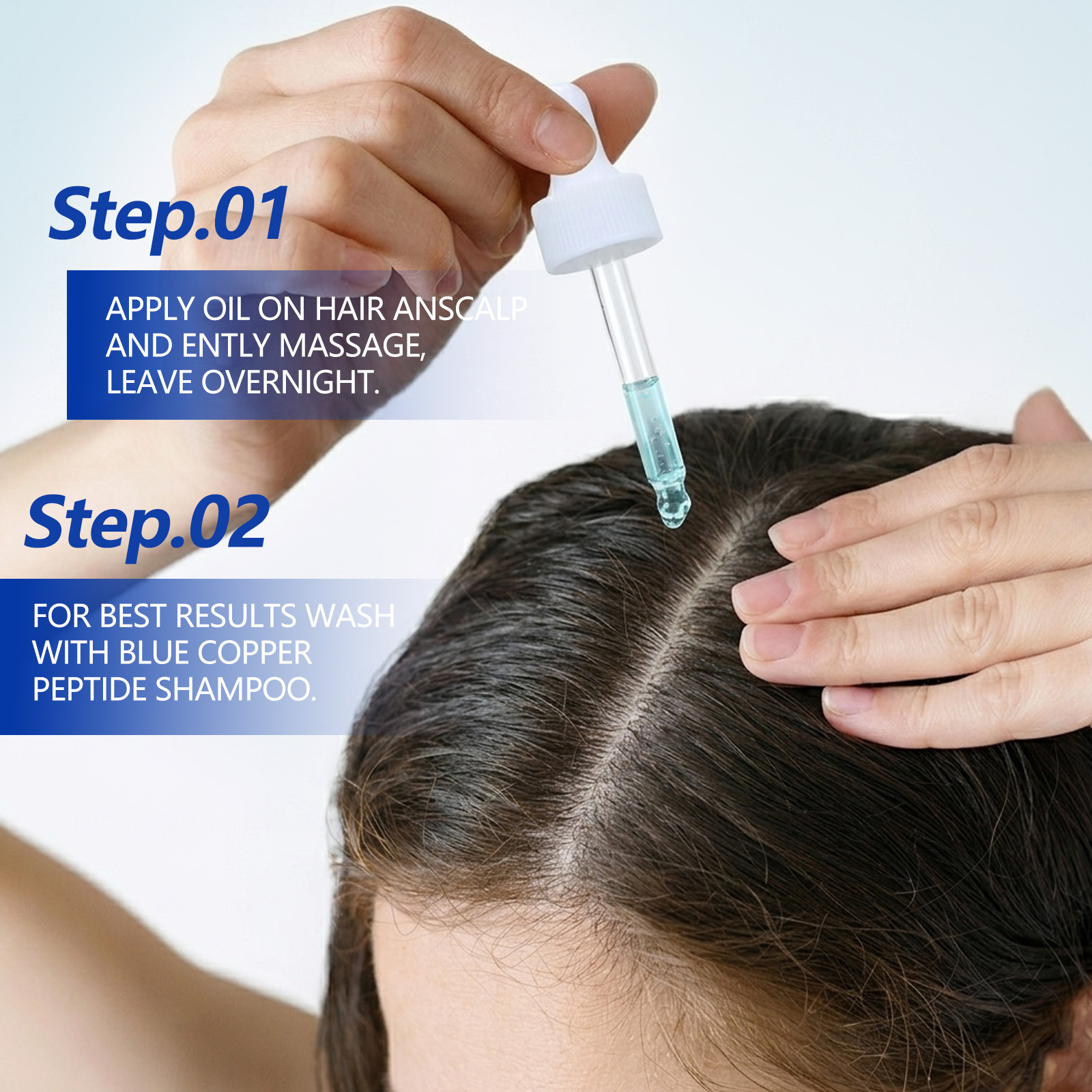 Step.01

APPLY OIL ON HAIR ANSCALP AND ENTLY MASSAGE, LEAVE OVERNIGHT.

Step.02

FOR BEST RESULTS WASH WITH BLUE COPPER PEPTIDE SHAMPOO.