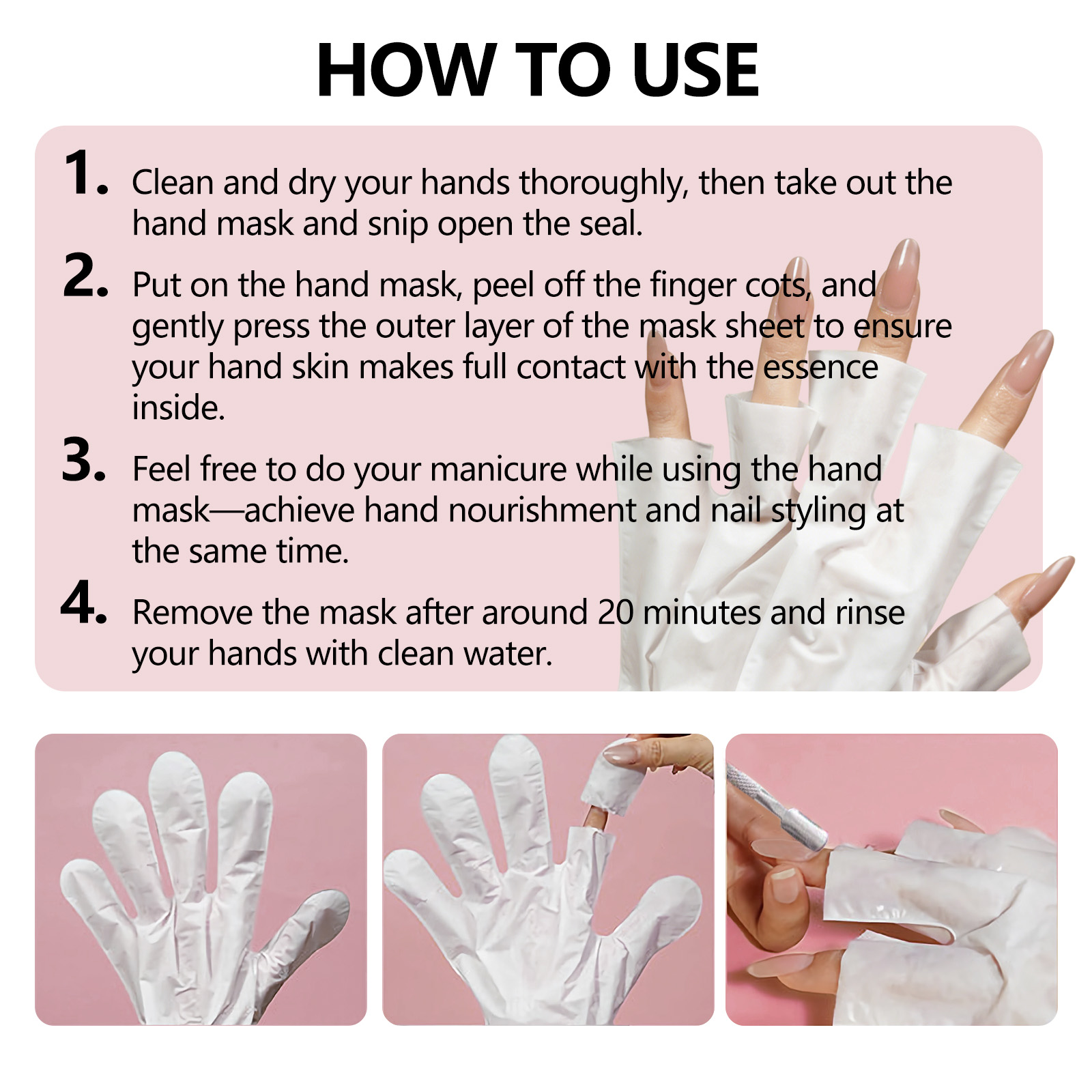 HOW TO USE

1. Clean and dry your hands thoroughly, then take out the hand mask and snip open the seal.

2. Put on the hand mask, peel off the finger cots, and gently press the outer layer of the mask sheet to ensure your hand skin makes full contact with the essence inside.

3. Feel free to do your manicure while using the hand mask—achieve hand nourishment and nail styling at the same time.

4. Remove the mask after around 20 minutes and rinse your hands with clean water.