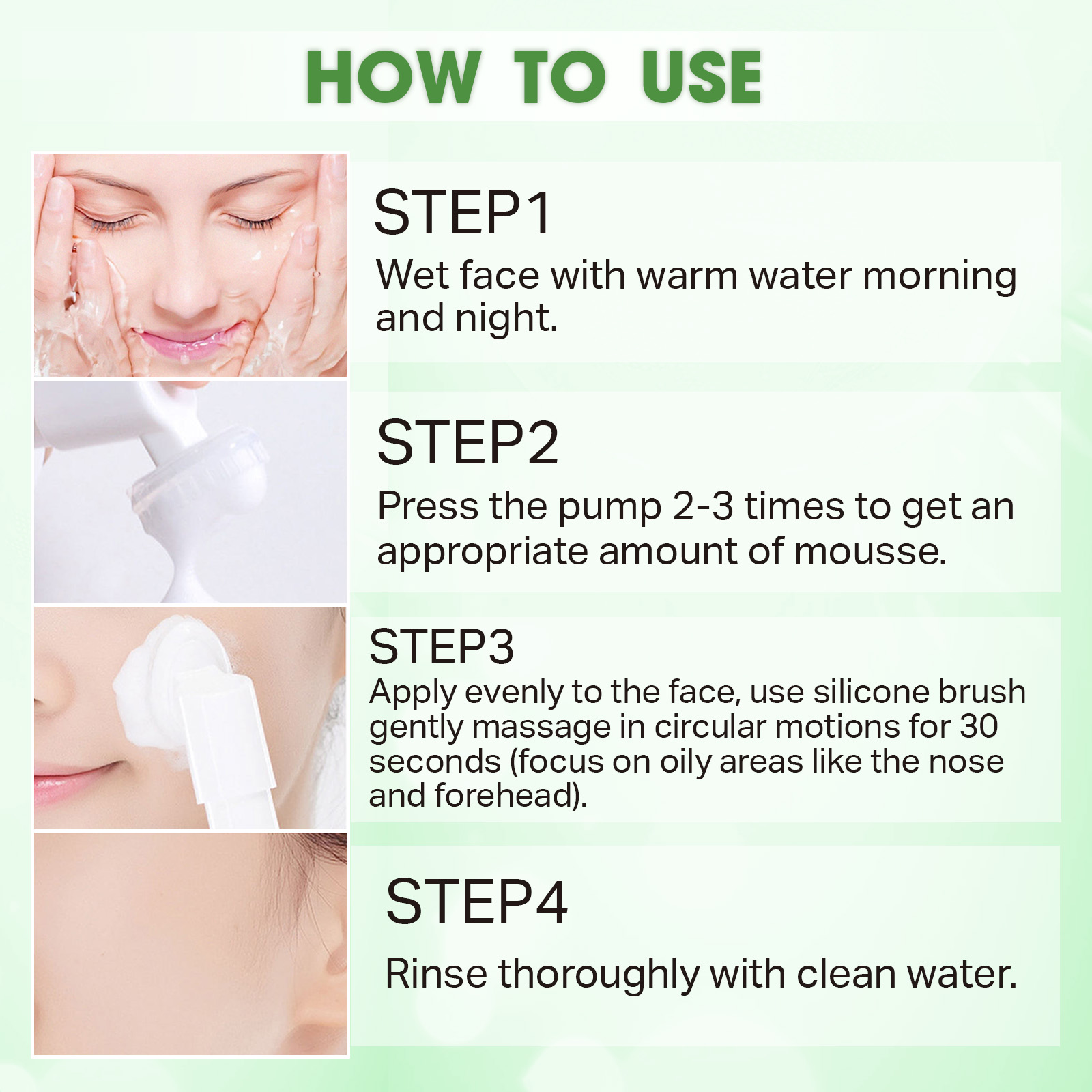 HOW TO USE

STEP1
Wet face with warm water morning and night.

STEP2
Press the pump 2-3 times to get an appropriate amount of mousse.

STEP3
Apply evenly to the face, use silicone brush gently massage in circular motions for 30 seconds (focus on oily areas like the nose and forehead).

STEP4
Rinse thoroughly with clean water.